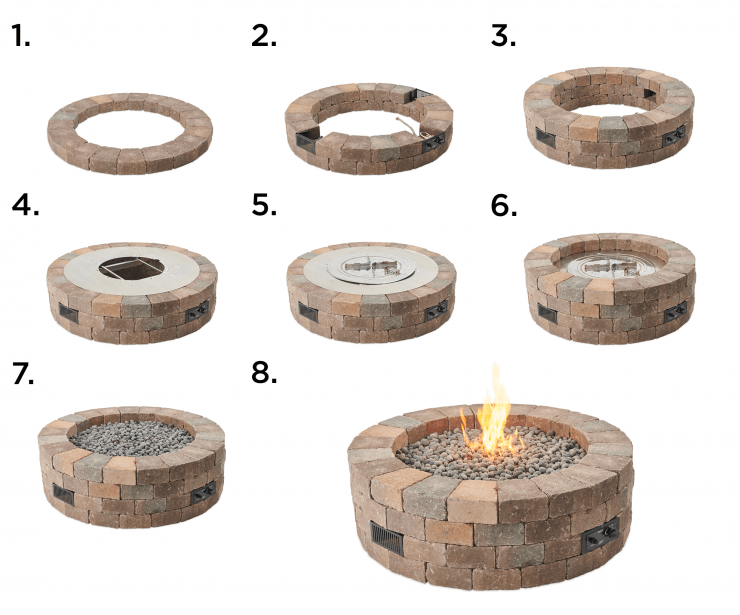 1.

2.

3.

4.

5.

6.

7.

8.