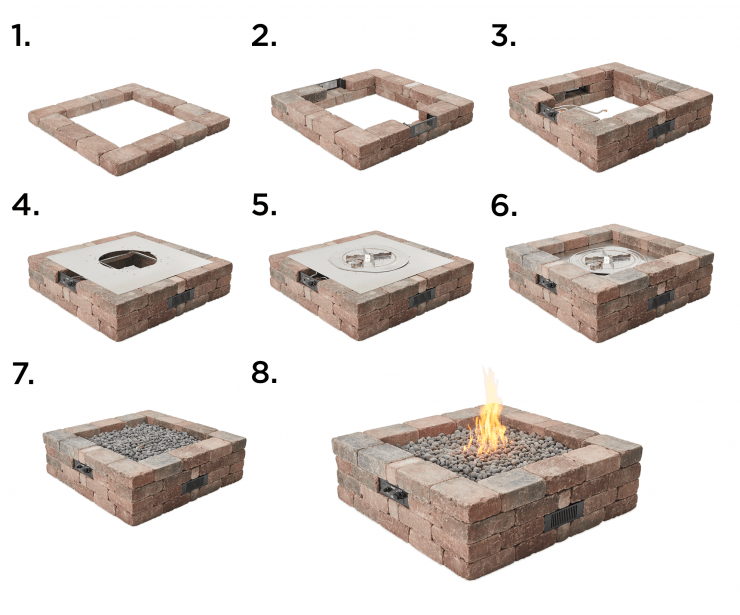 1.

2.

3.

4.

5.

6.

7.

8.