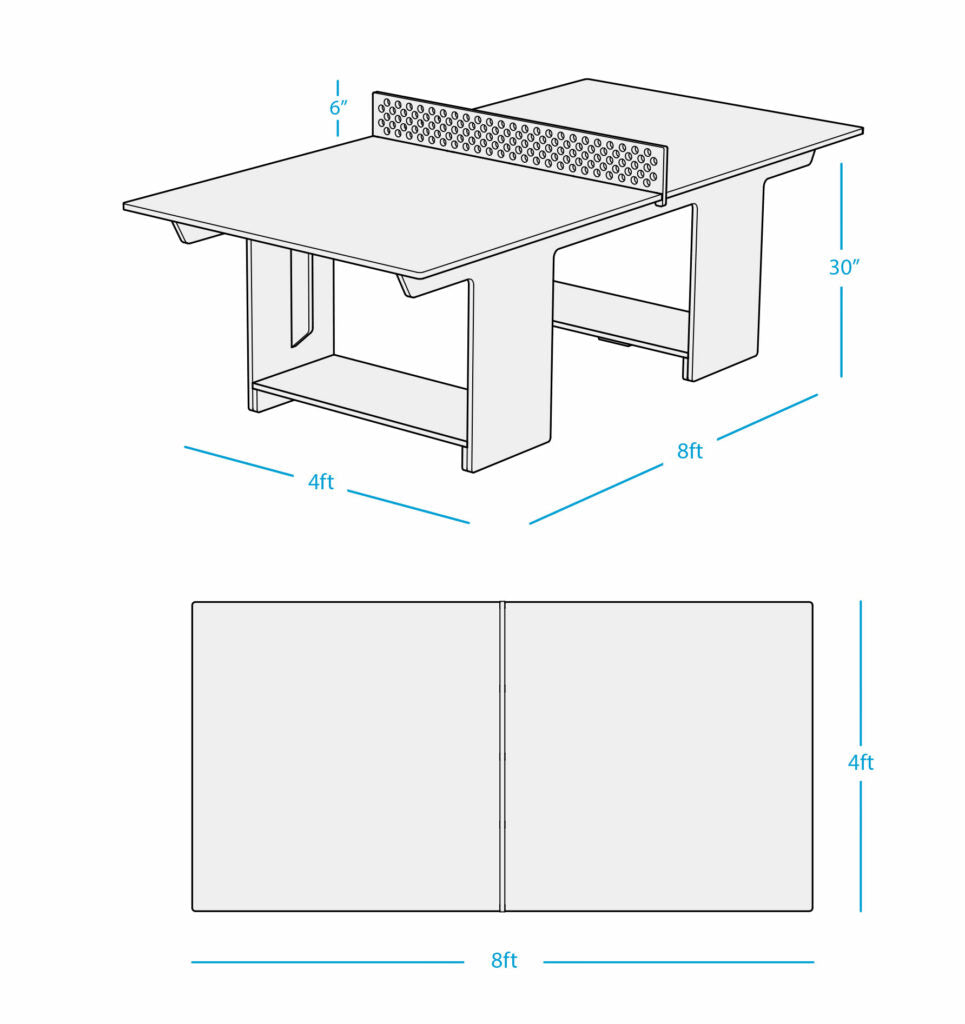 6″

30″

4ft

8ft

4ft

8ft